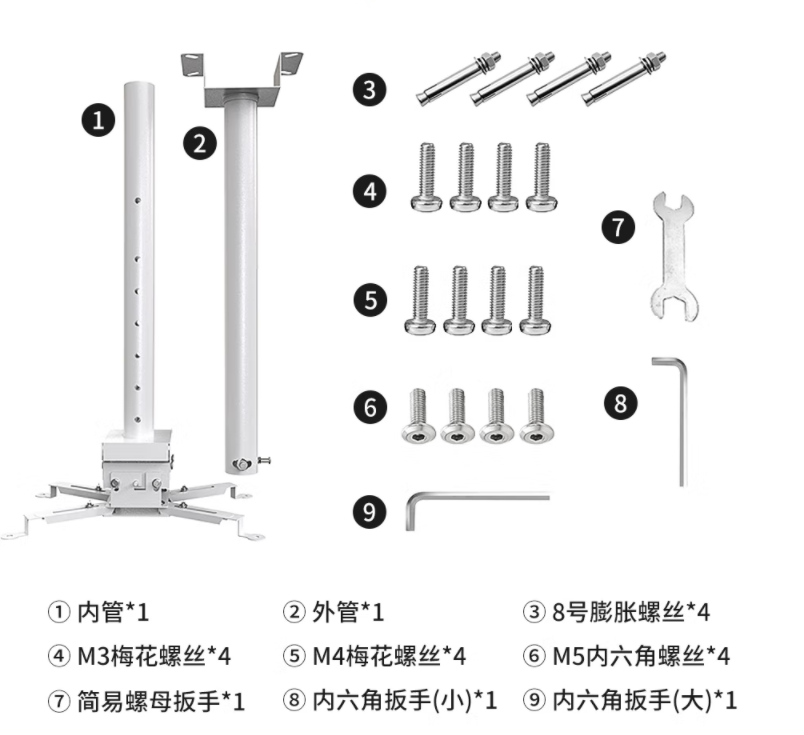 1
2
3
4
5
6
7
8
9

① 内管*1
② 外管*1
③ 8号膨胀螺丝*4
④ M3梅花螺丝*4
⑤ M4梅花螺丝*4
⑥ M5内六角螺丝*4
⑦ 简易螺母扳手*1
⑧ 内六角扳手(小)*1
⑨ 内六角扳手(大)*1